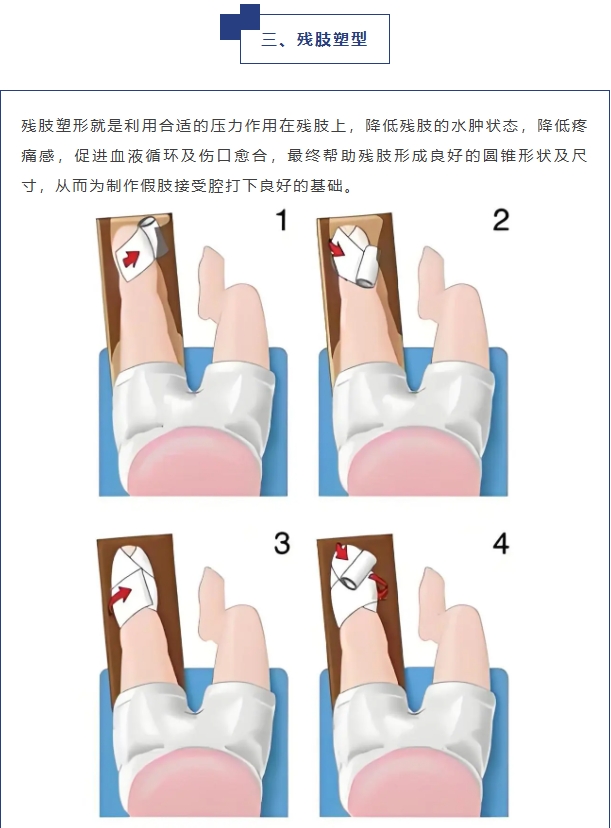 三、残肢塑型

残肢塑形就是利用合适的压力作用在残肢上，降低残肢的水肿状态，降低疼痛感，促进血液循环及伤口愈合，最终帮助残肢形成良好的圆锥形状及尺寸，从而为制作假肢接受腔打下良好的基础。

1

2

3

4